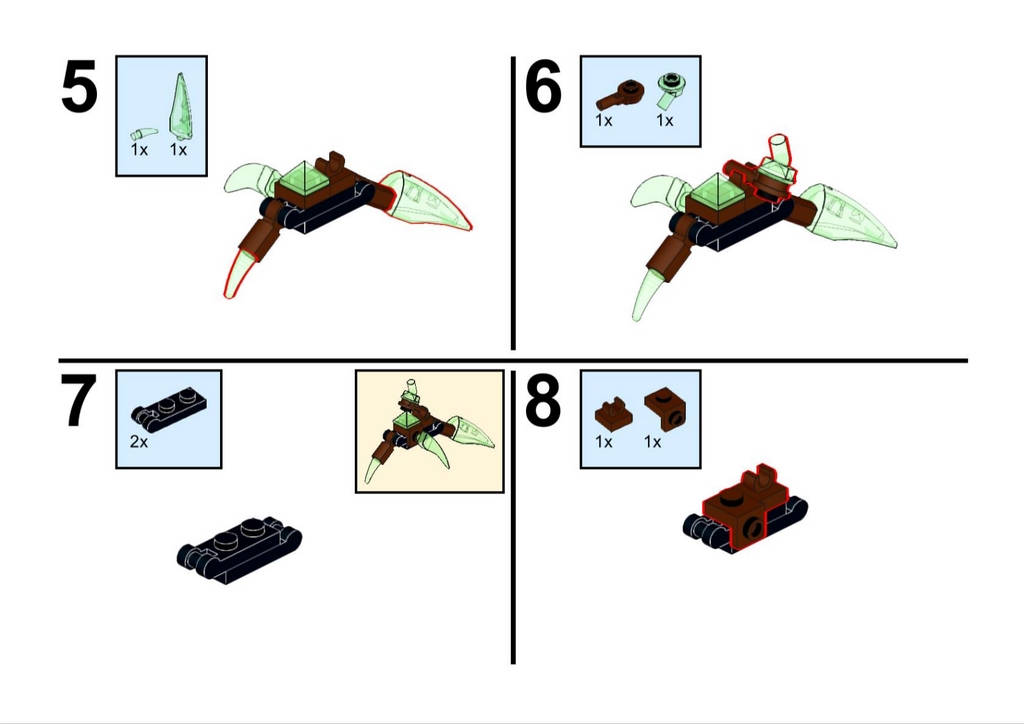 5

1x 1x

6

1x 1x

7

2x

8

1x 1x