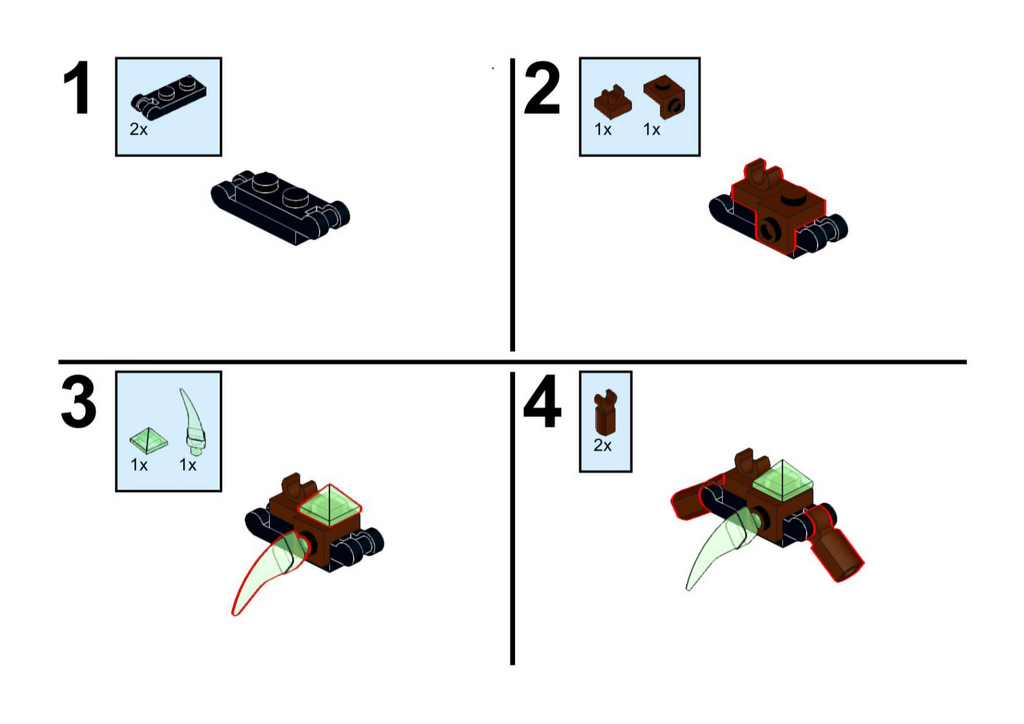 1

2x

2

1x 1x

3

1x 1x

4

2x